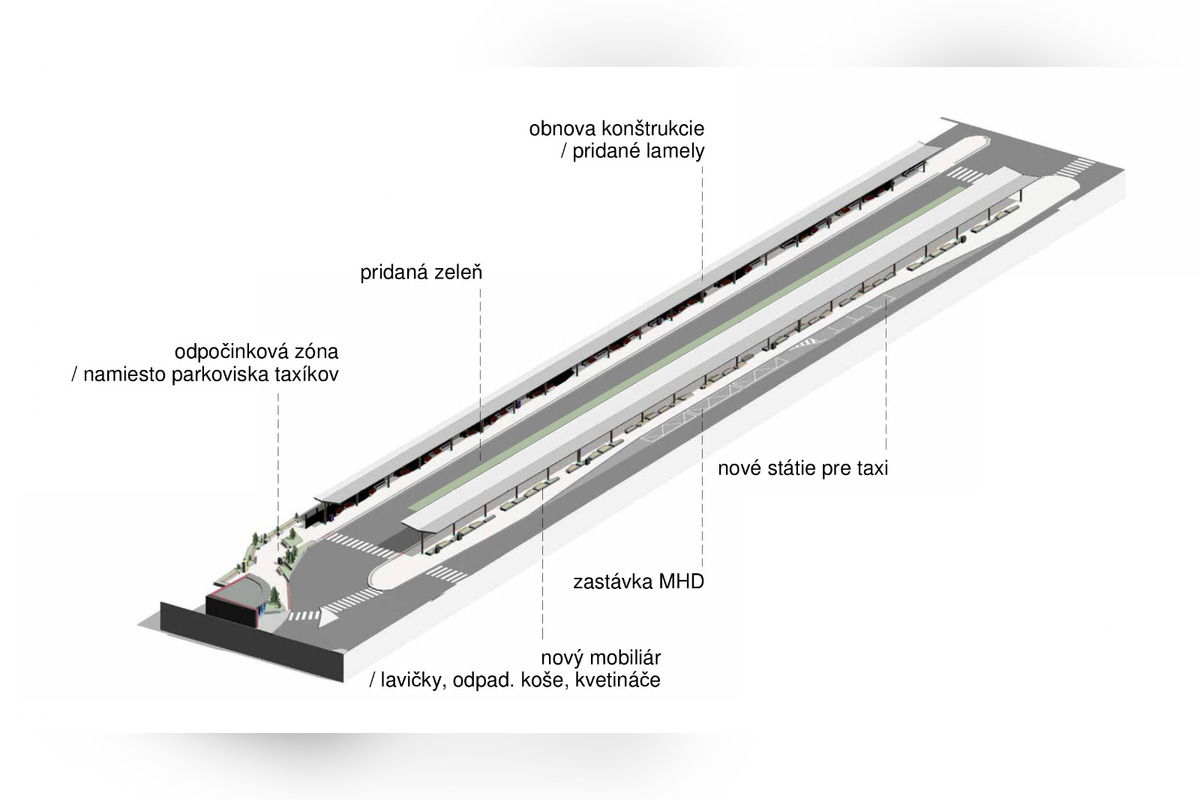 obnova konštrukcie
/ pridané lamely

pridaná zeleň

odpočinková zóna
/ namiesto parkoviska taxíkov

nové státie pre taxi

zastávka MHD

nový mobiliár
/ lavičky, odpad. koše, kvetináče